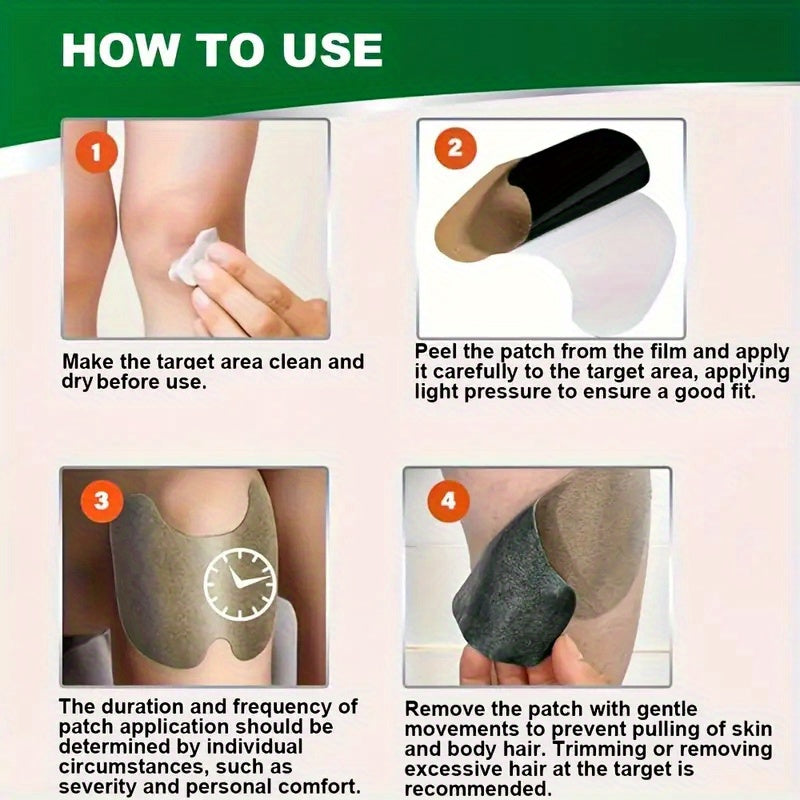 HOW TO USE

1

Make the target area clean and dry before use.

2

Peel the patch from the film and apply it carefully to the target area, applying light pressure to ensure a good fit.

3

The duration and frequency of patch application should be determined by individual circumstances, such as severity and personal comfort.

4

Remove the patch with gentle movements to prevent pulling of skin and body hair. Trimming or removing excessive hair at the target is recommended.