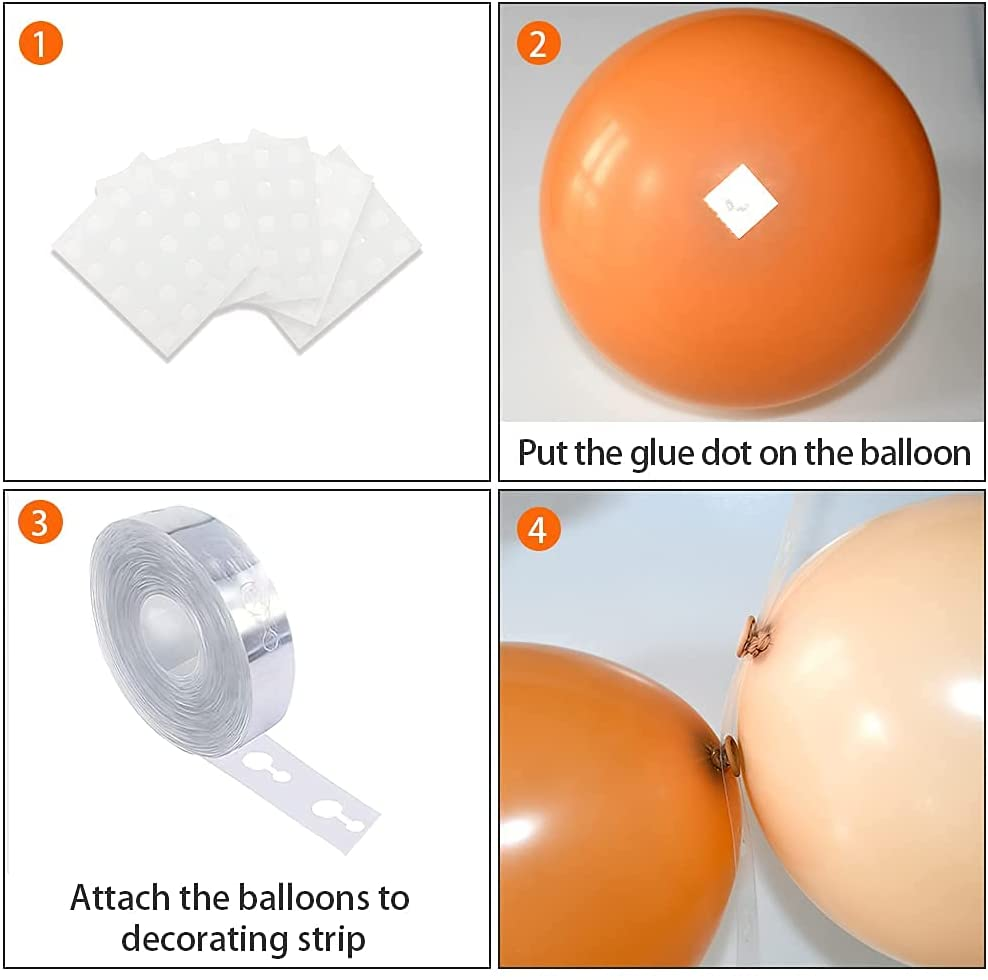 1

2

Put the glue dot on the balloon

3

Attach the balloons to decorating strip

4